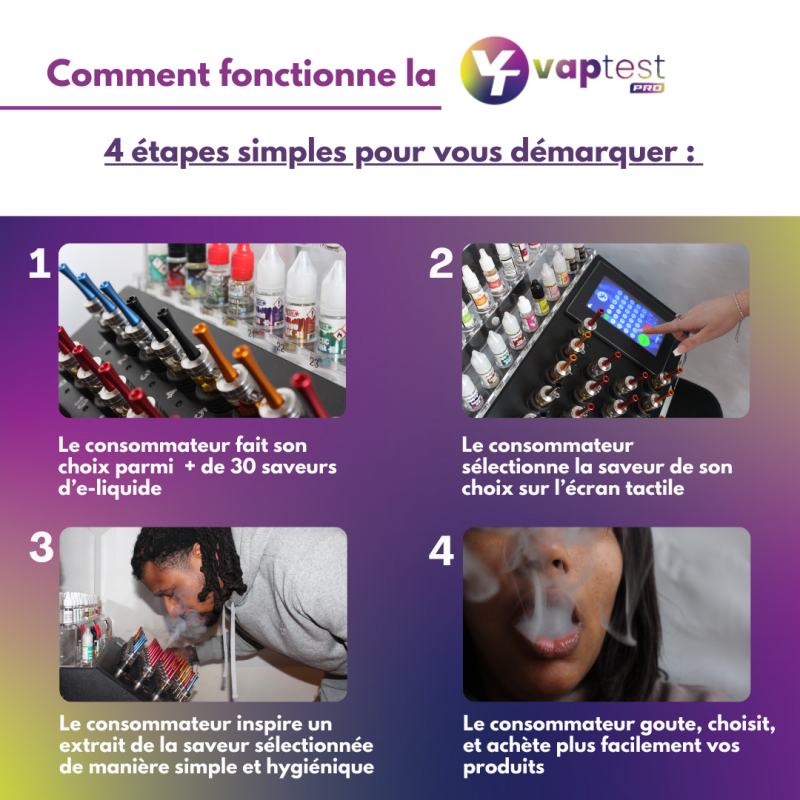 Comment fonctionne la vaptest PRO

4 étapes simples pour vous démarquer :

1

Le consommateur fait son choix parmi + de 30 saveurs d'e-liquide

2

Le consommateur sélectionne la saveur de son choix sur l'écran tactile

3

Le consommateur inspire un extrait de la saveur sélectionnée de manière simple et hygiénique

4

Le consommateur goute, choisit, et achète plus facilement vos produits